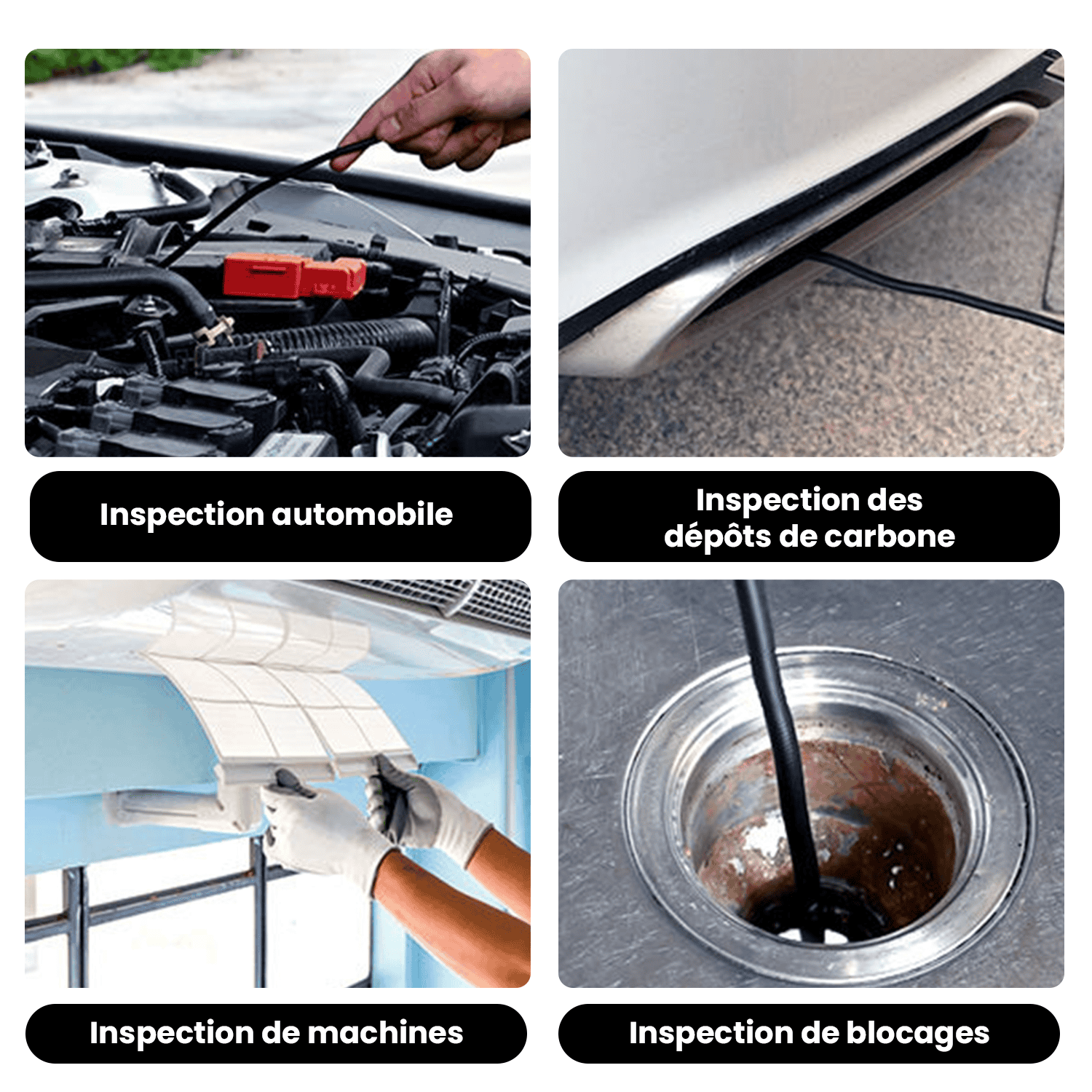 Inspection automobile

Inspection des dépôts de carbone

Inspection de machines

Inspection de blocages