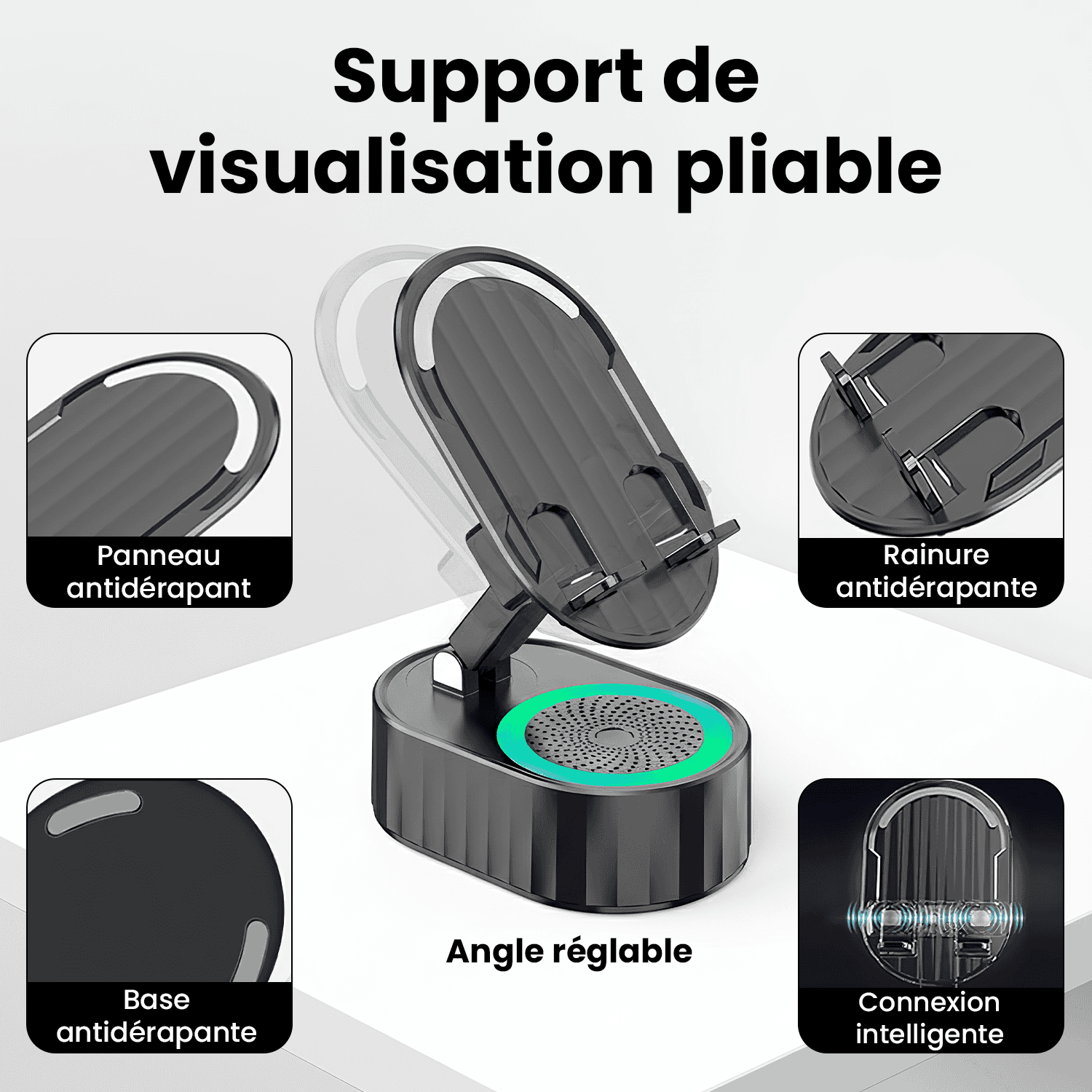 Support de visualisation pliable

Panneau antidérapant

Rainure antidérapante

Base antidérapante

Angle réglable

Connexion intelligente