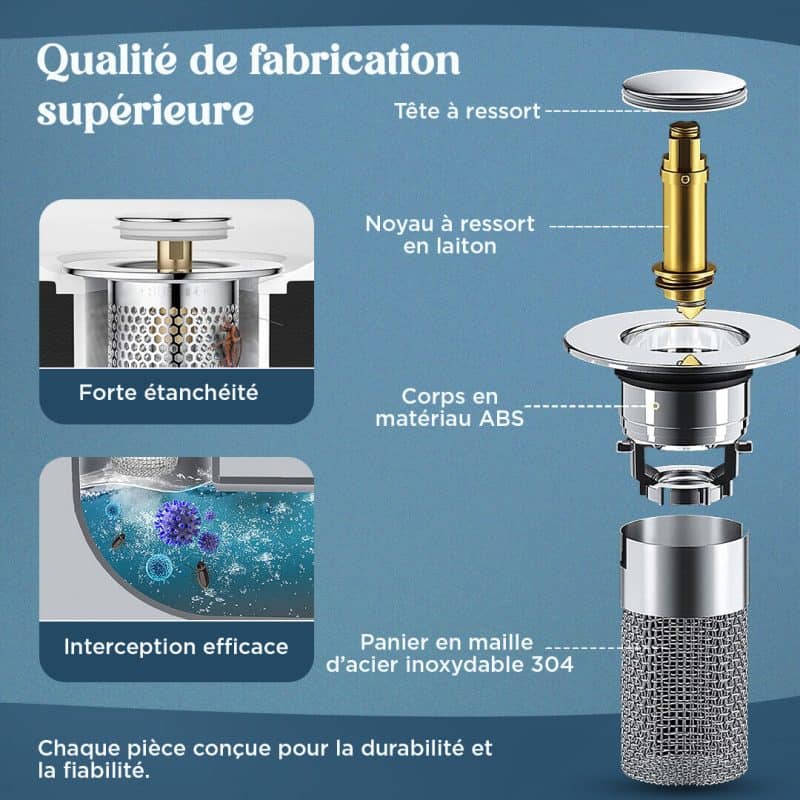 Qualité de fabrication supérieure

Tête à ressort

Noyau à ressort en laiton

Forte étanchéité

Corps en matériau ABS

Interception efficace

Panier en maille d'acier inoxydable 304

Chaque pièce conçue pour la durabilité et la fiabilité.