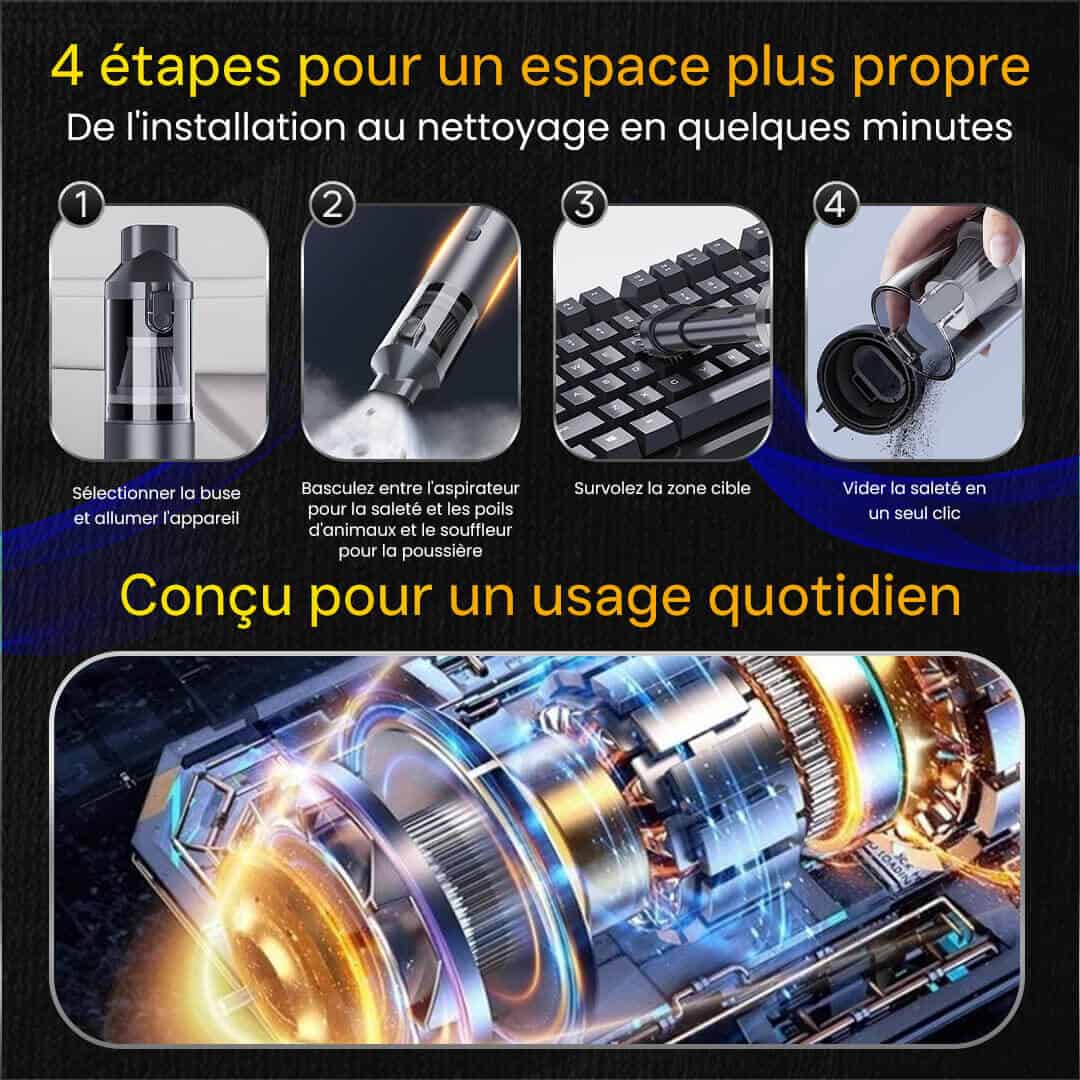 4 étapes pour un espace plus propre
De l'installation au nettoyage en quelques minutes

1
Sélectionner la buse et allumer l'appareil

2
Basculez entre l'aspirateur pour la saleté et les poils d'animaux et le souffleur pour la poussière

3
Survolez la zone cible

4
Vider la saleté en un seul clic

Conçu pour un usage quotidien