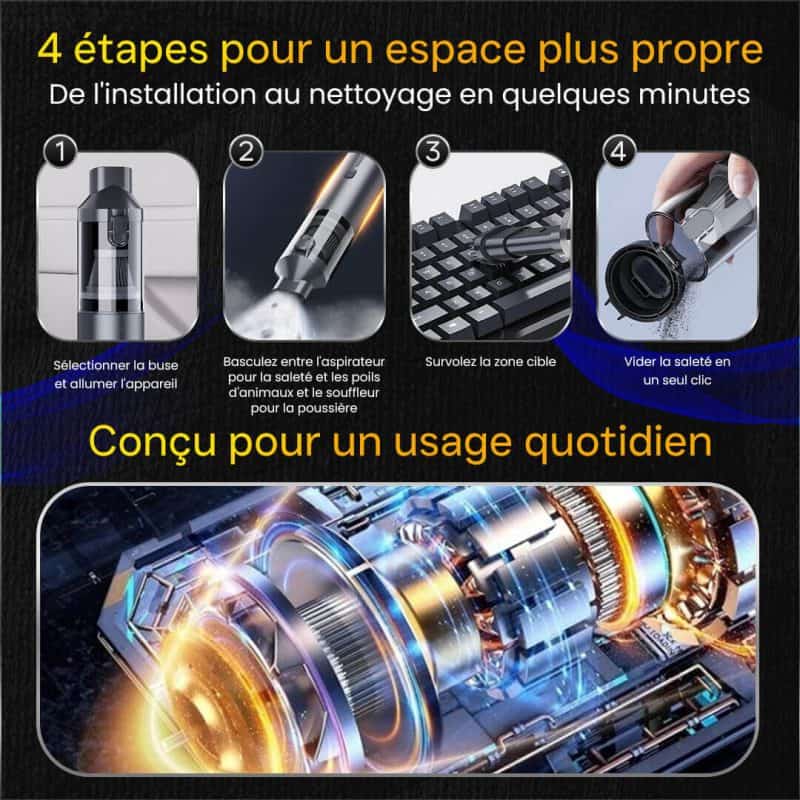 4 étapes pour un espace plus propre
De l'installation au nettoyage en quelques minutes

1
Sélectionner la buse et allumer l'appareil

2
Basculez entre l'aspirateur pour la saleté et les poils d'animaux et le souffleur pour la poussière

3
Survolez la zone cible

4
Vider la saleté en un seul clic

Conçu pour un usage quotidien