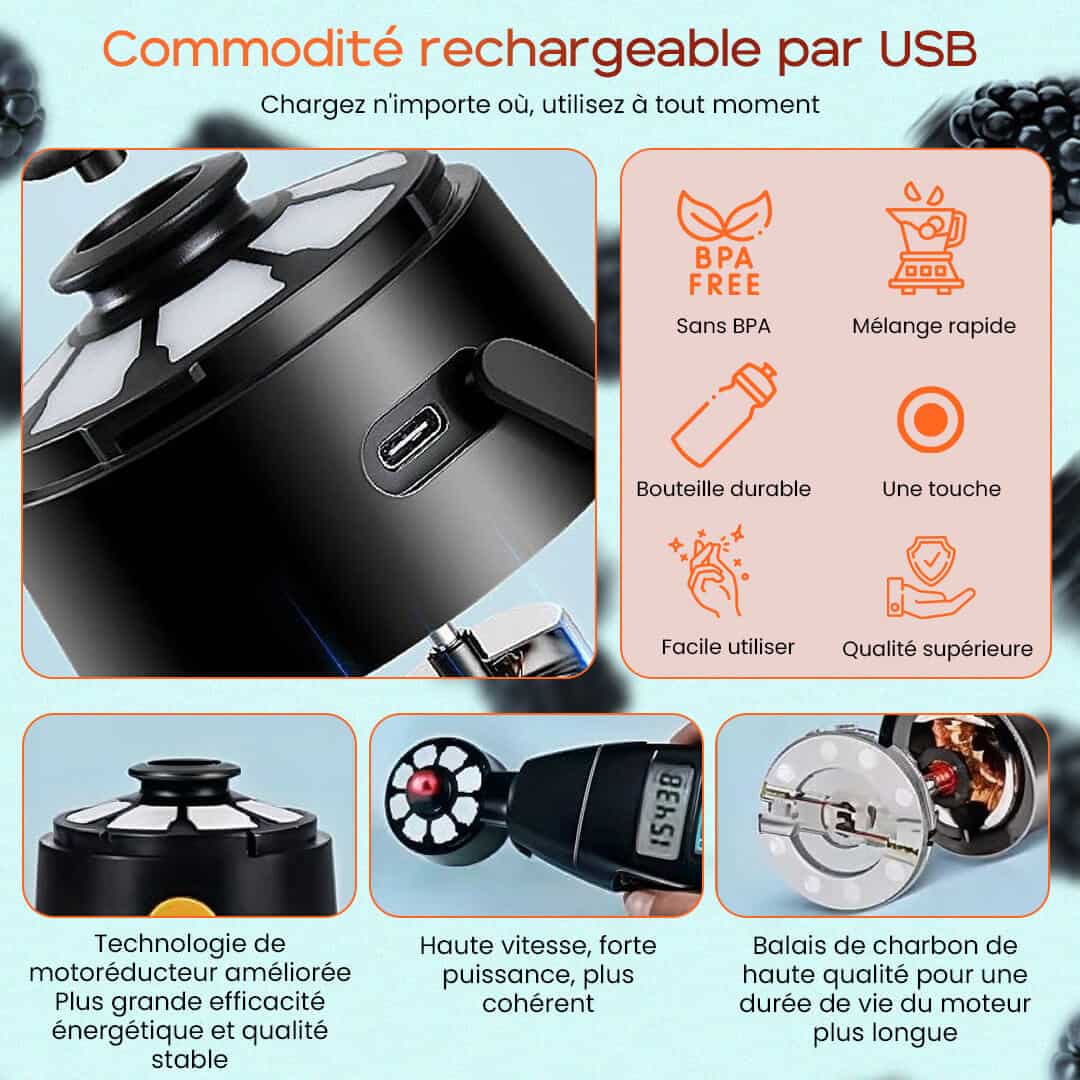 Commodité rechargeable par USB

Chargez n'importe où, utilisez à tout moment

BPA FREE

Sans BPA

Mélange rapide

Bouteille durable

Une touche

Facile utiliser

Qualité supérieure

15438

Technologie de motoréducteur améliorée Plus grande efficacité énergétique et qualité stable

Haute vitesse, forte puissance, plus cohérent

Balais de charbon de haute qualité pour une durée de vie du moteur plus longue