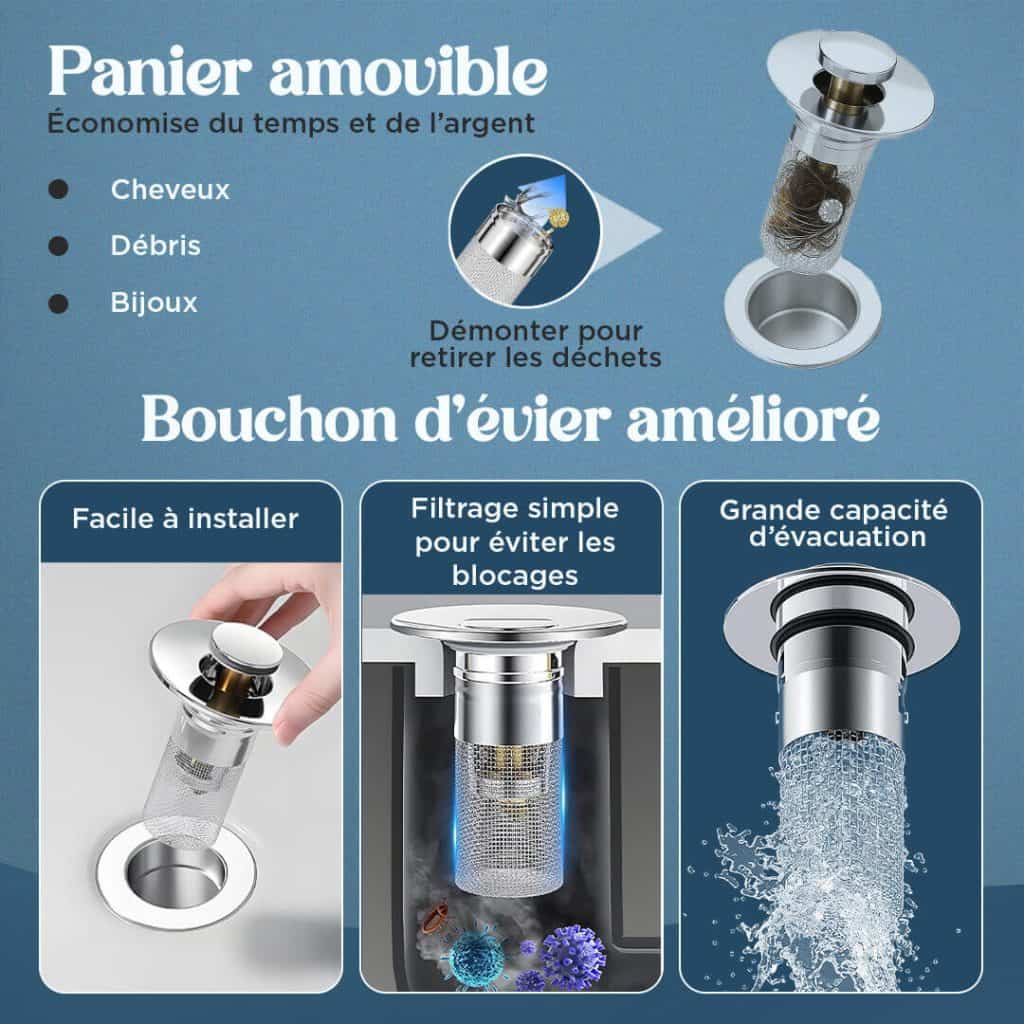 Panier amovible
Économise du temps et de l'argent

Cheveux

Débris

Bijoux

Démonter pour retirer les déchets

Bouchon d'évier amélioré

Facile à installer

Filtrage simple pour éviter les blocages

Grande capacité d'évacuation