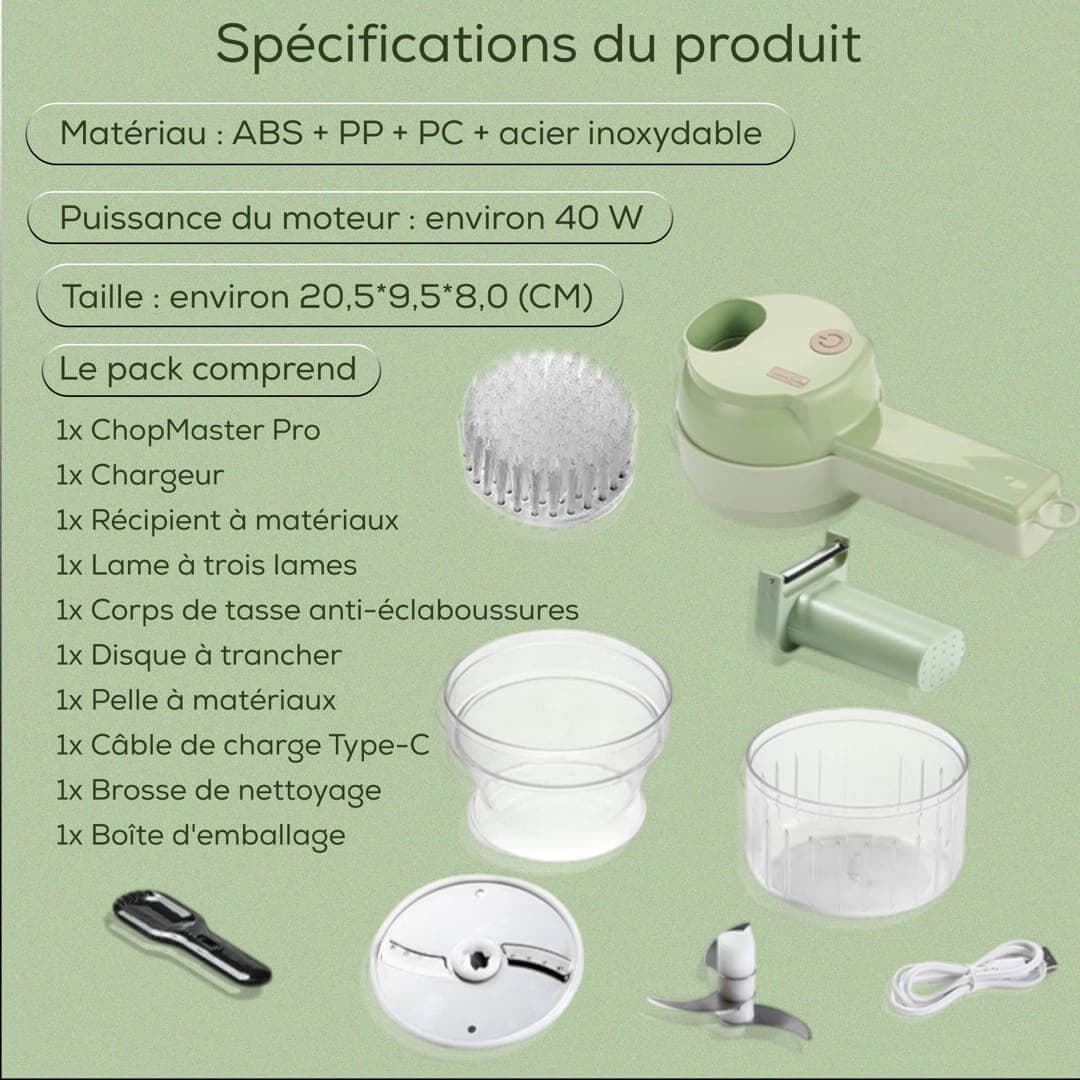 Spécifications du produit

Matériau : ABS + PP + PC + acier inoxydable

Puissance du moteur : environ 40 W

Taille : environ 20,5*9,5*8,0 (CM)

Le pack comprend

1x ChopMaster Pro
1x Chargeur
1x Récipient à matériaux
1x Lame à trois lames
1x Corps de tasse anti-éclaboussures
1x Disque à trancher
1x Pelle à matériaux
1x Câble de charge Type-C
1x Brosse de nettoyage
1x Boîte d'emballage