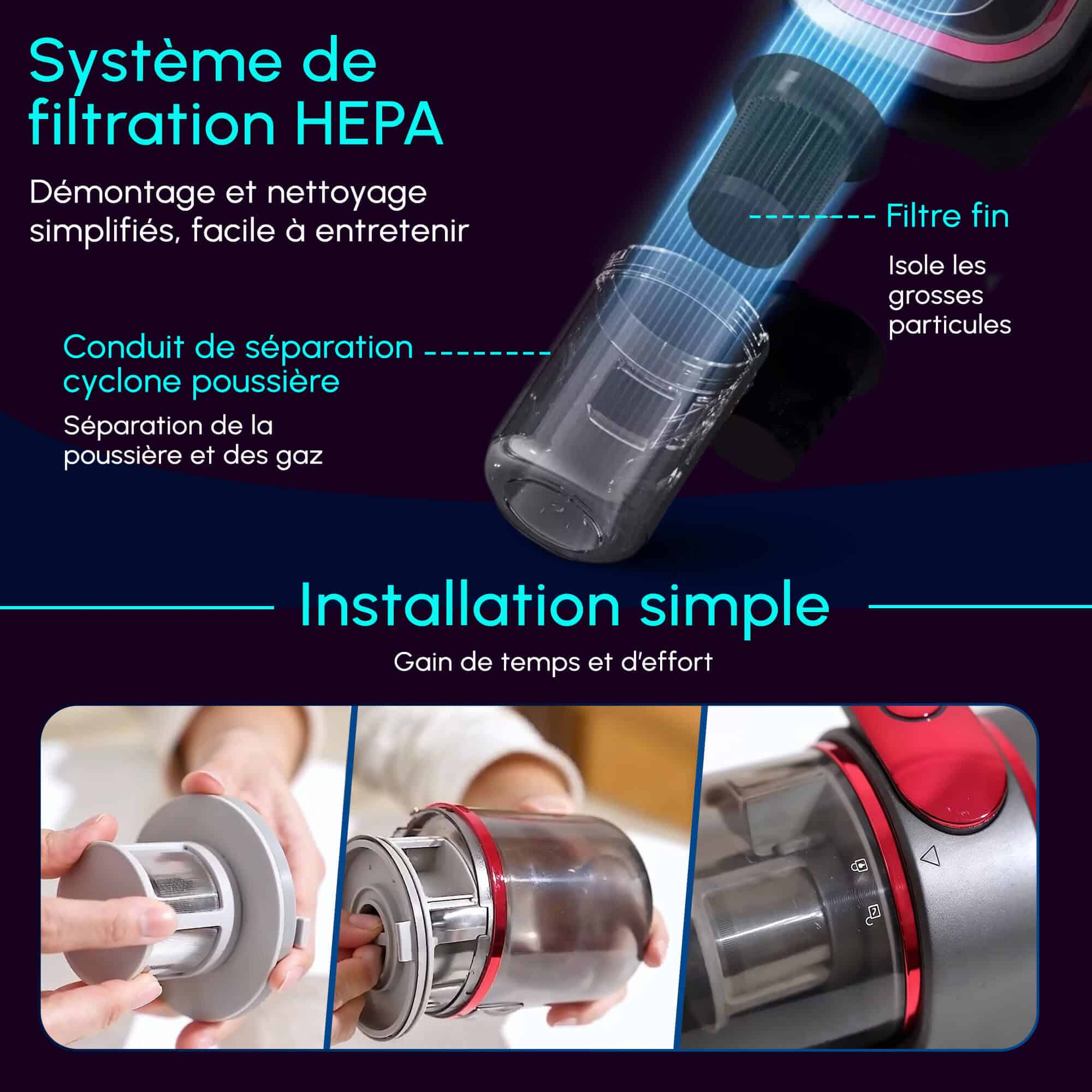 Système de filtration HEPA

Démontage et nettoyage simplifiés, facile à entretenir

Filtre fin

Isole les grosses particules

Conduit de séparation cyclone poussière

Séparation de la poussière et des gaz

Installation simple

Gain de temps et d'effort