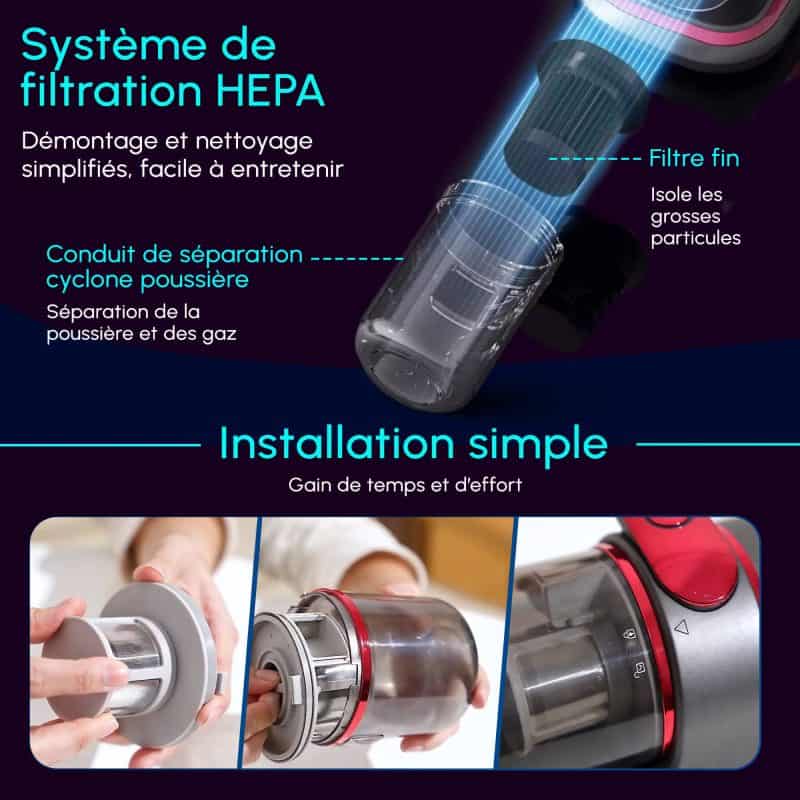 Système de filtration HEPA

Démontage et nettoyage simplifiés, facile à entretenir

Filtre fin

Isole les grosses particules

Conduit de séparation cyclone poussière

Séparation de la poussière et des gaz

Installation simple

Gain de temps et d'effort