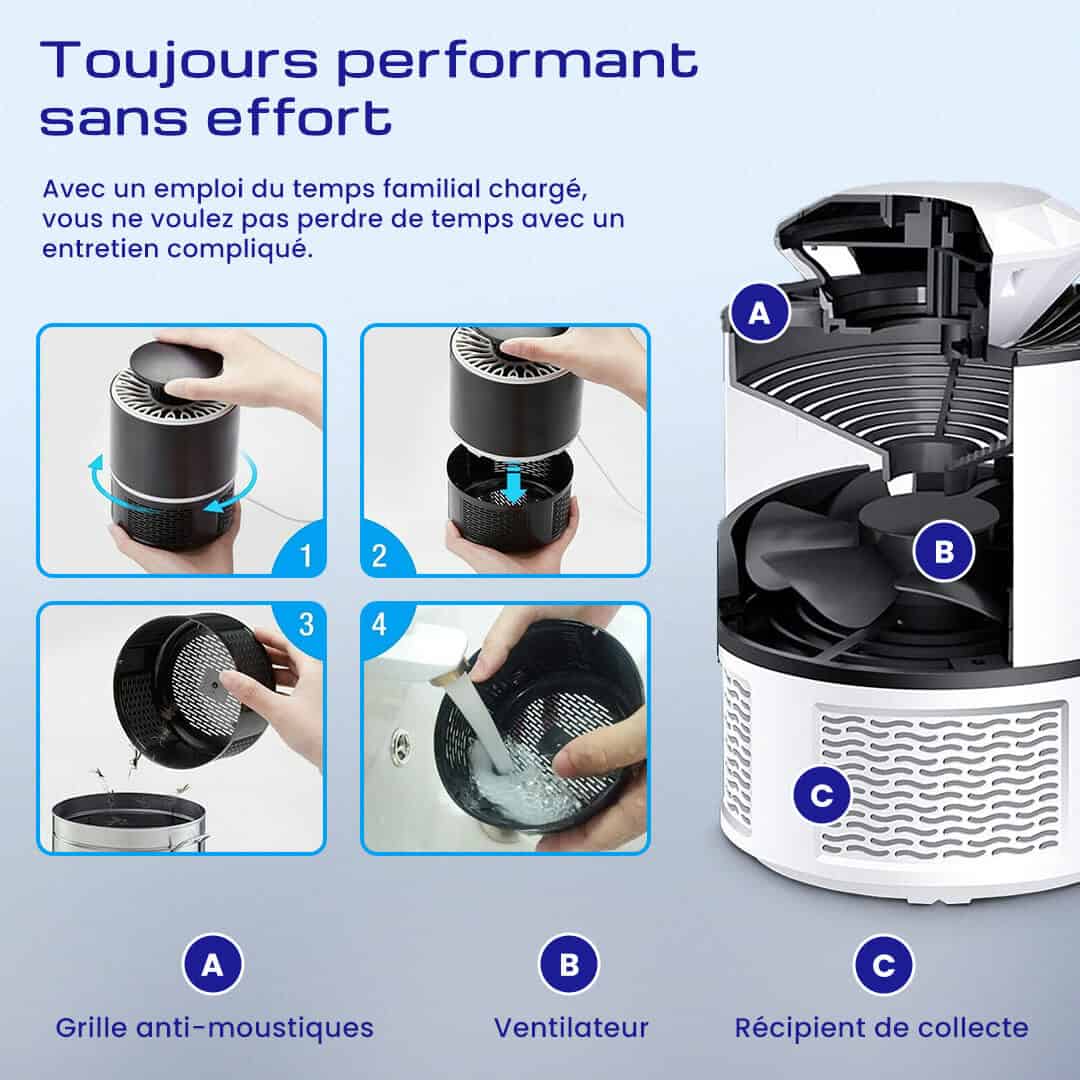 Toujours performant sans effort

Avec un emploi du temps familial chargé, vous ne voulez pas perdre de temps avec un entretien compliqué.

1

2

3

4

A

B

C

A
Grille anti-moustiques

B
Ventilateur

C
Récipient de collecte