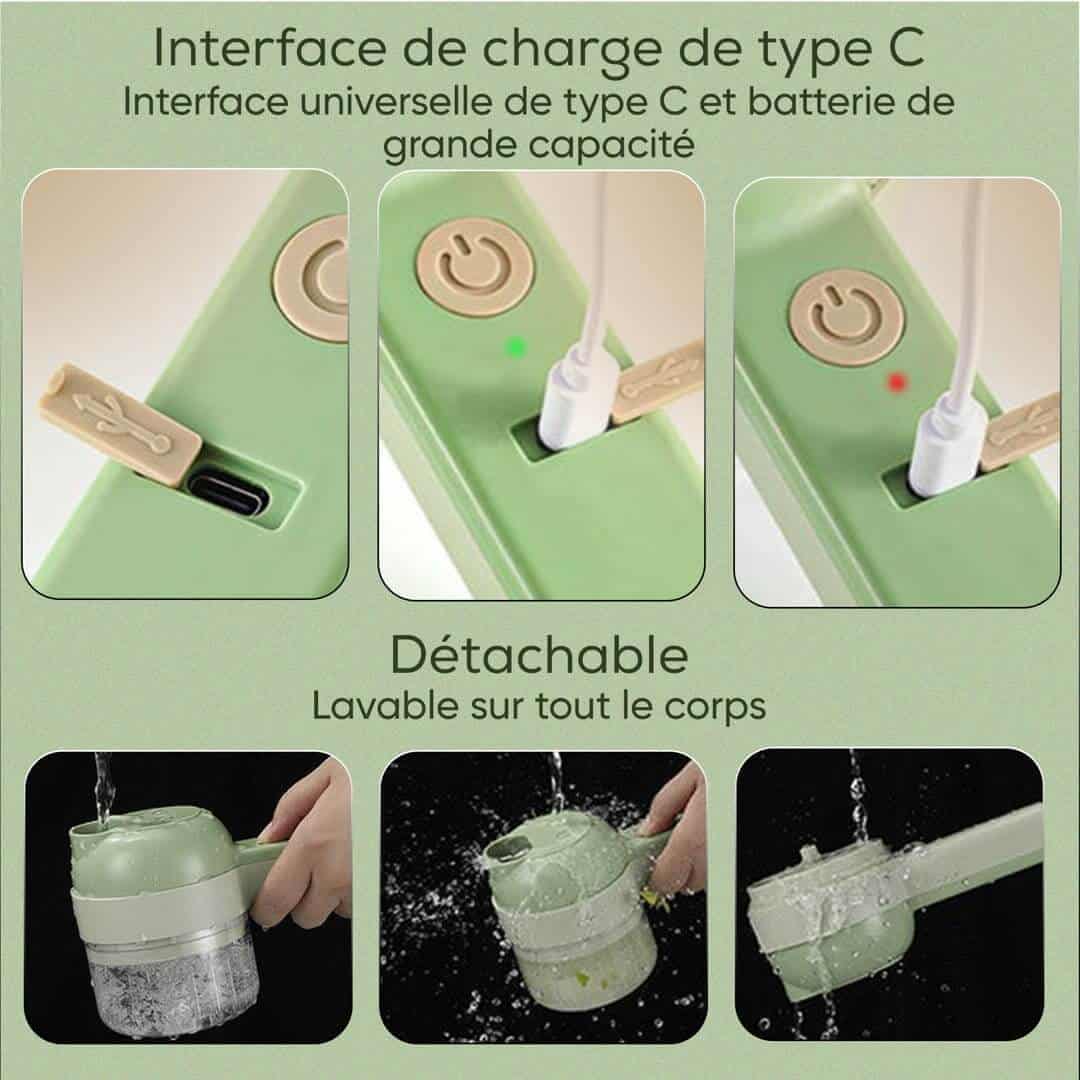 Interface de charge de type C
Interface universelle de type C et batterie de grande capacité

Détachable
Lavable sur tout le corps