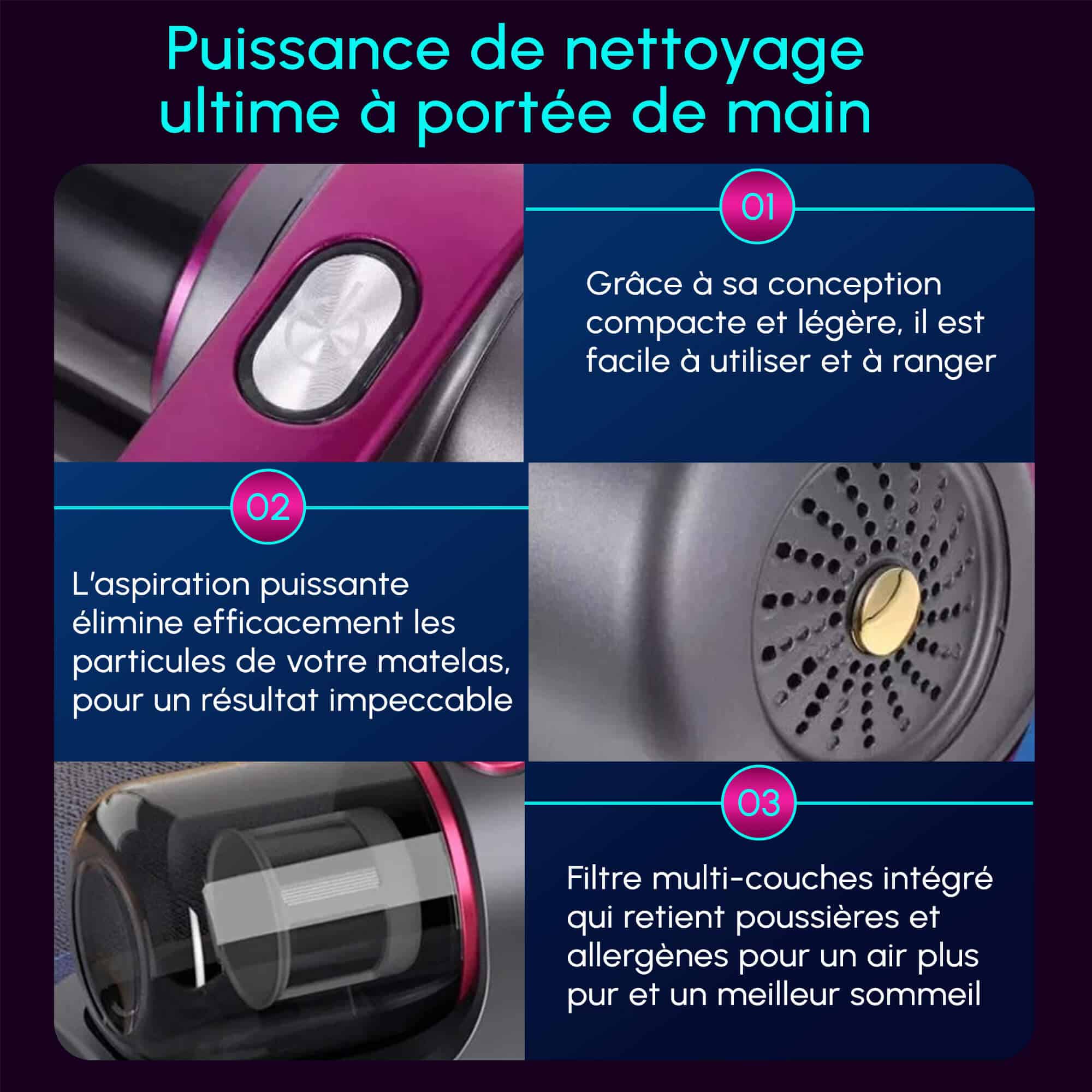 Puissance de nettoyage ultime à portée de main

01

Grâce à sa conception compacte et légère, il est facile à utiliser et à ranger

02

L'aspiration puissante élimine efficacement les particules de votre matelas, pour un résultat impeccable

03

Filtre multi-couches intégré qui retient poussières et allergènes pour un air plus pur et un meilleur sommeil