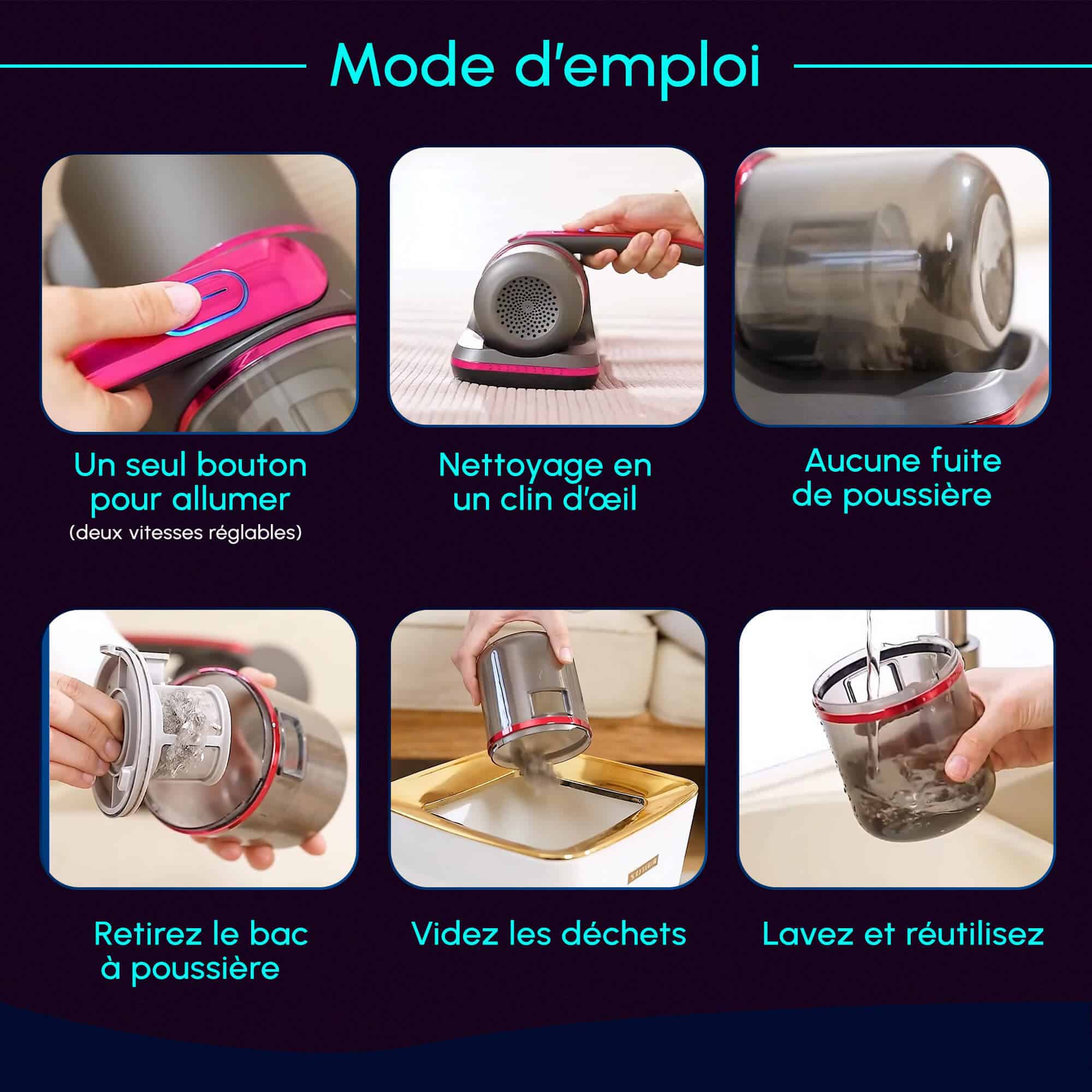 Mode d'emploi

Un seul bouton pour allumer
(deux vitesses réglables)

Nettoyage en un clin d'œil

Aucune fuite de poussière

Retirez le bac à poussière

Videz les déchets

Lavez et réutilisez