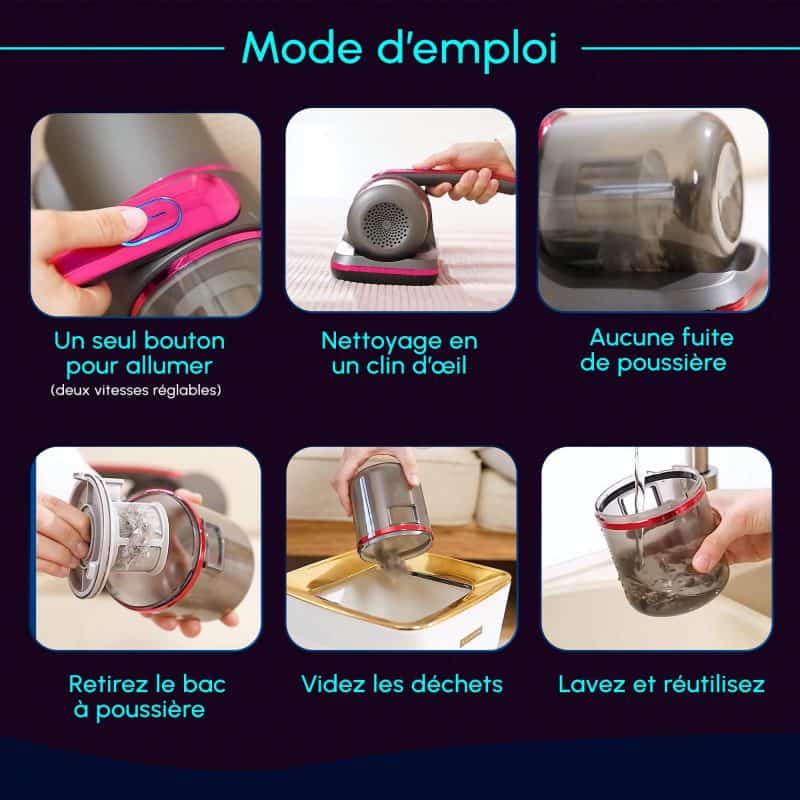 Mode d'emploi

Un seul bouton pour allumer
(deux vitesses réglables)

Nettoyage en un clin d'œil

Aucune fuite de poussière

Retirez le bac à poussière

Videz les déchets

Lavez et réutilisez