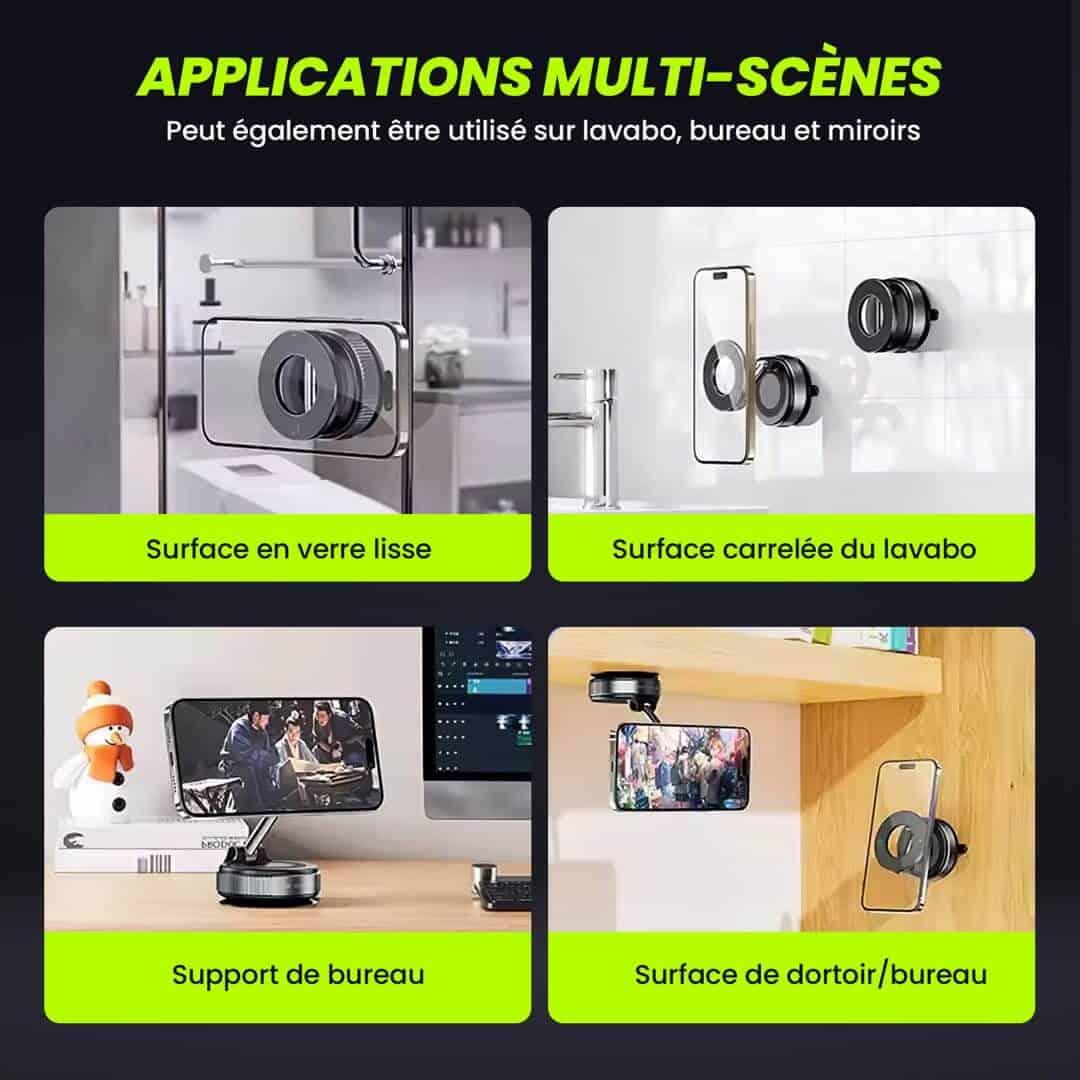 APPLICATIONS MULTI-SCÈNES
Peut également être utilisé sur lavabo, bureau et miroirs

Surface en verre lisse

Surface carrelée du lavabo

Support de bureau

Surface de dortoir/bureau