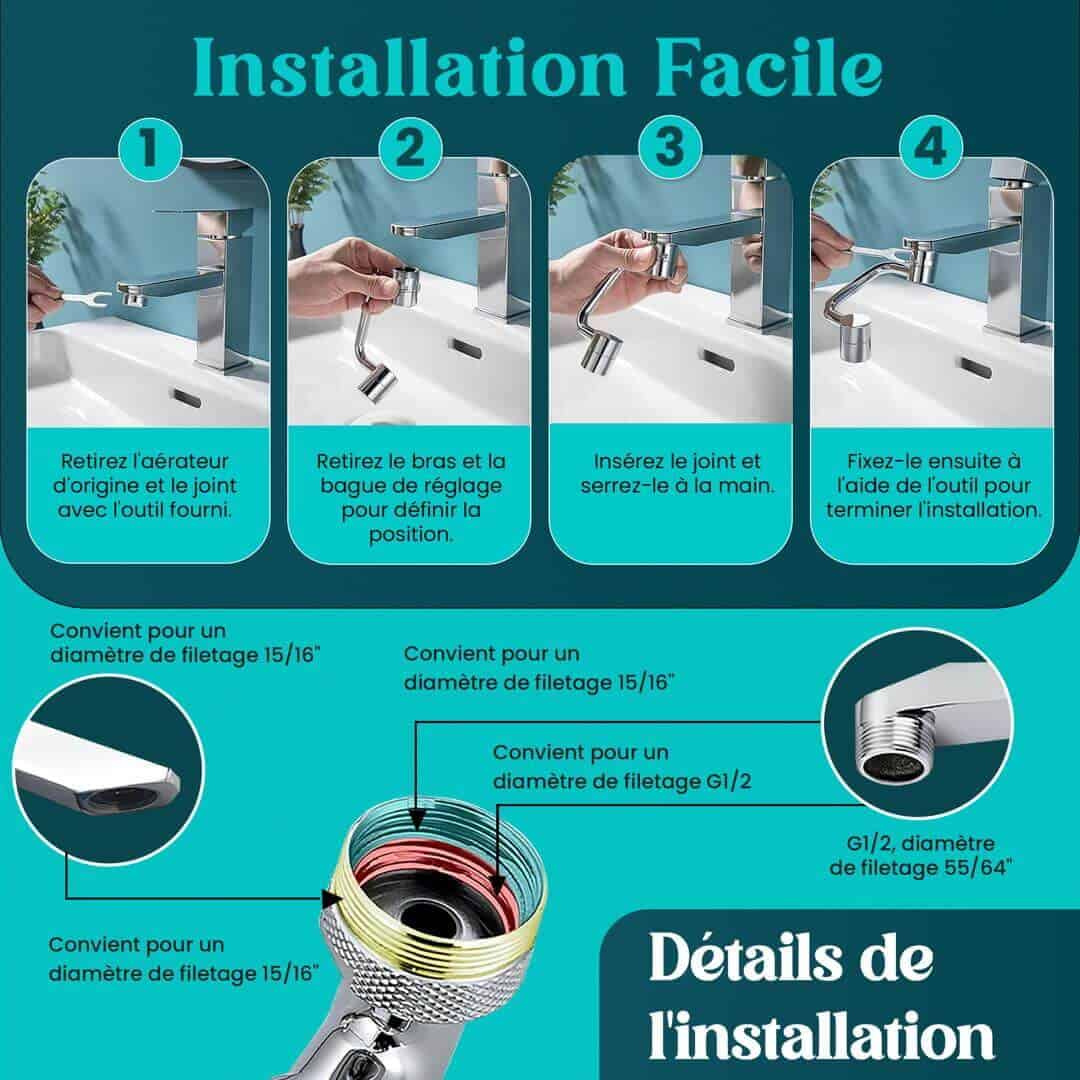 Installation Facile

1

Retirez l'aérateur d'origine et le joint avec l'outil fourni.

2

Retirez le bras et la bague de réglage pour définir la position.

3

Insérez le joint et serrez-le à la main.

4

Fixez-le ensuite à l'aide de l'outil pour terminer l'installation.

Convient pour un diamètre de filetage 15/16"

Convient pour un diamètre de filetage 15/16"

Convient pour un diamètre de filetage G1/2

G1/2, diamètre de filetage 55/64"

Convient pour un diamètre de filetage 15/16"

Détails de l'installation