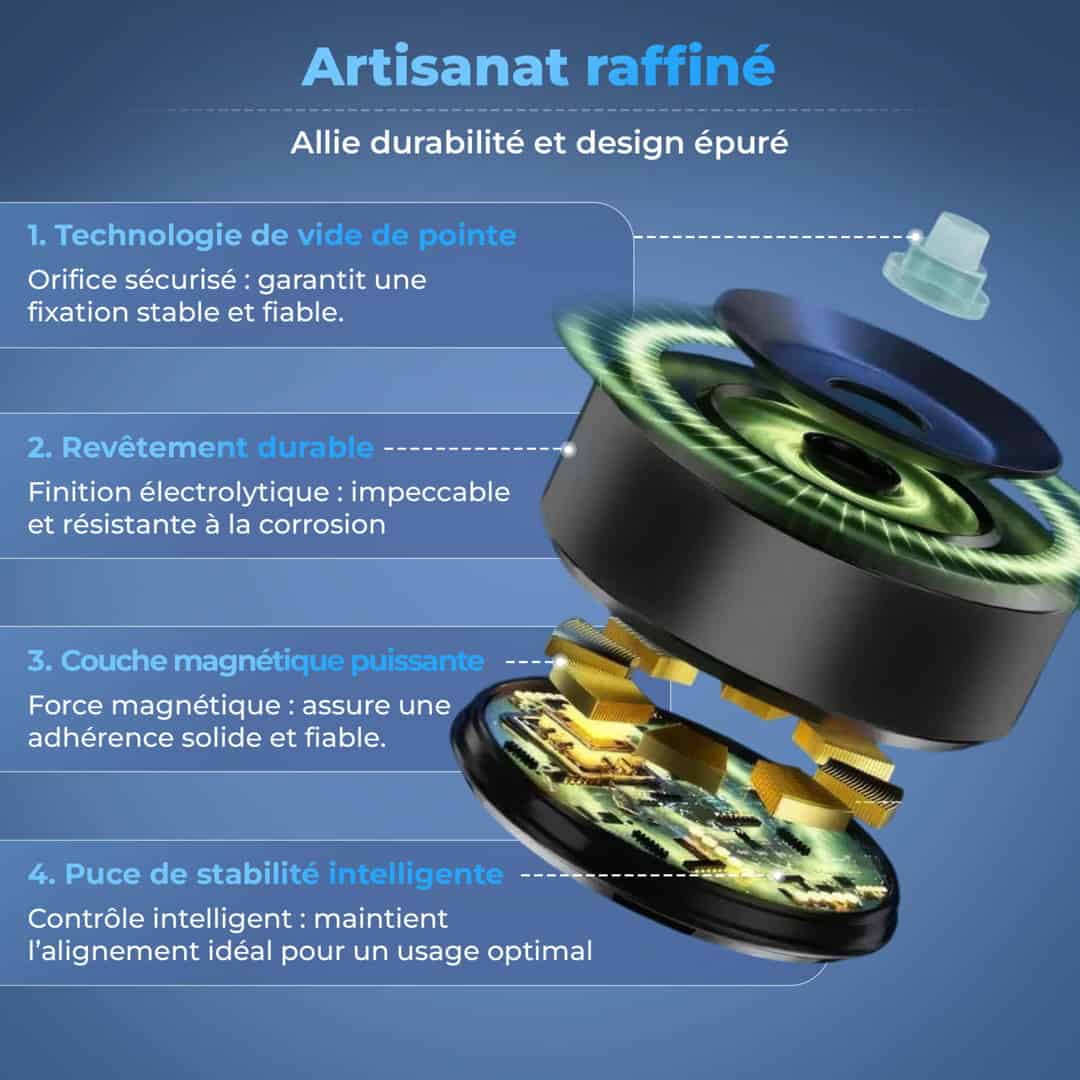 Artisanat raffiné

Allie durabilité et design épuré

1. Technologie de vide de pointe
Orifice sécurisé : garantit une fixation stable et fiable.

2. Revêtement durable
Finition électrolytique : impeccable et résistante à la corrosion

3. Couche magnétique puissante
Force magnétique : assure une adhérence solide et fiable.

4. Puce de stabilité intelligente
Contrôle intelligent : maintient l'alignement idéal pour un usage optimal