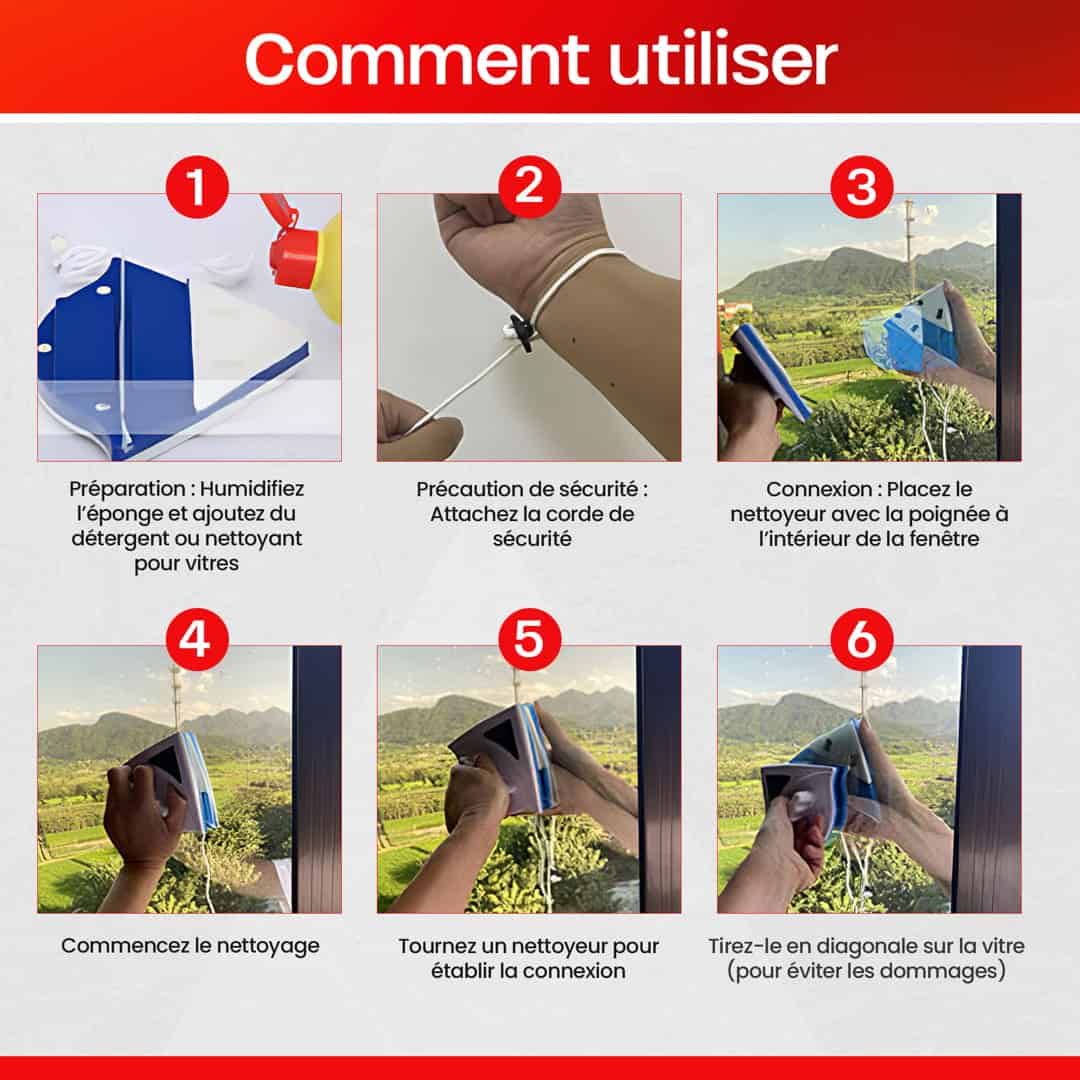 Comment utiliser

1

Préparation : Humidifiez l'éponge et ajoutez du détergent ou nettoyant pour vitres

2

Précaution de sécurité : Attachez la corde de sécurité

3

Connexion : Placez le nettoyeur avec la poignée à l'intérieur de la fenêtre

4

Commencez le nettoyage

5

Tournez un nettoyeur pour établir la connexion

6

Tirez-le en diagonale sur la vitre (pour éviter les dommages)