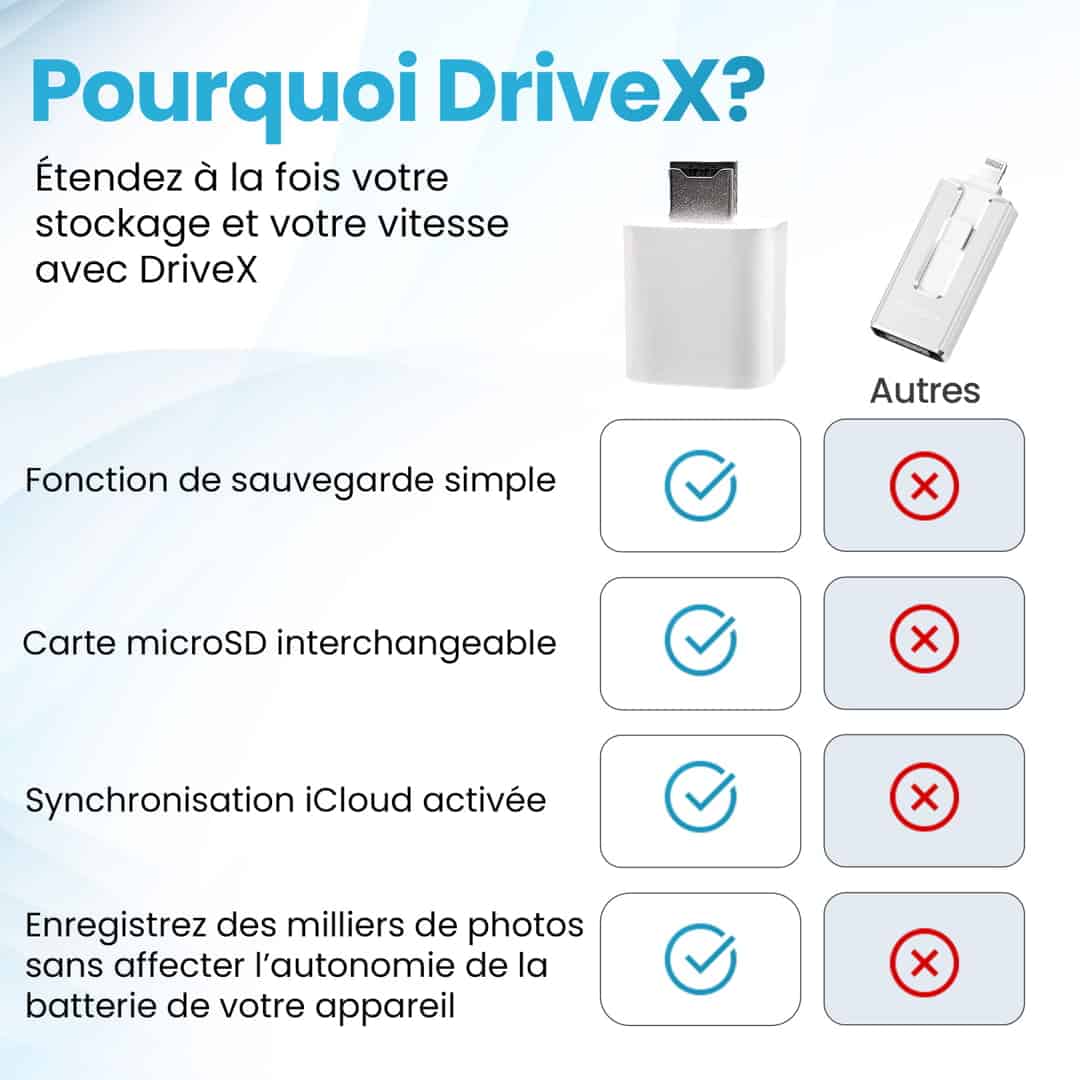 Pourquoi DriveX?

Étendez à la fois votre stockage et votre vitesse avec DriveX

Autres

Fonction de sauvegarde simple

Carte microSD interchangeable

Synchronisation iCloud activée

Enregistrez des milliers de photos sans affecter l'autonomie de la batterie de votre appareil