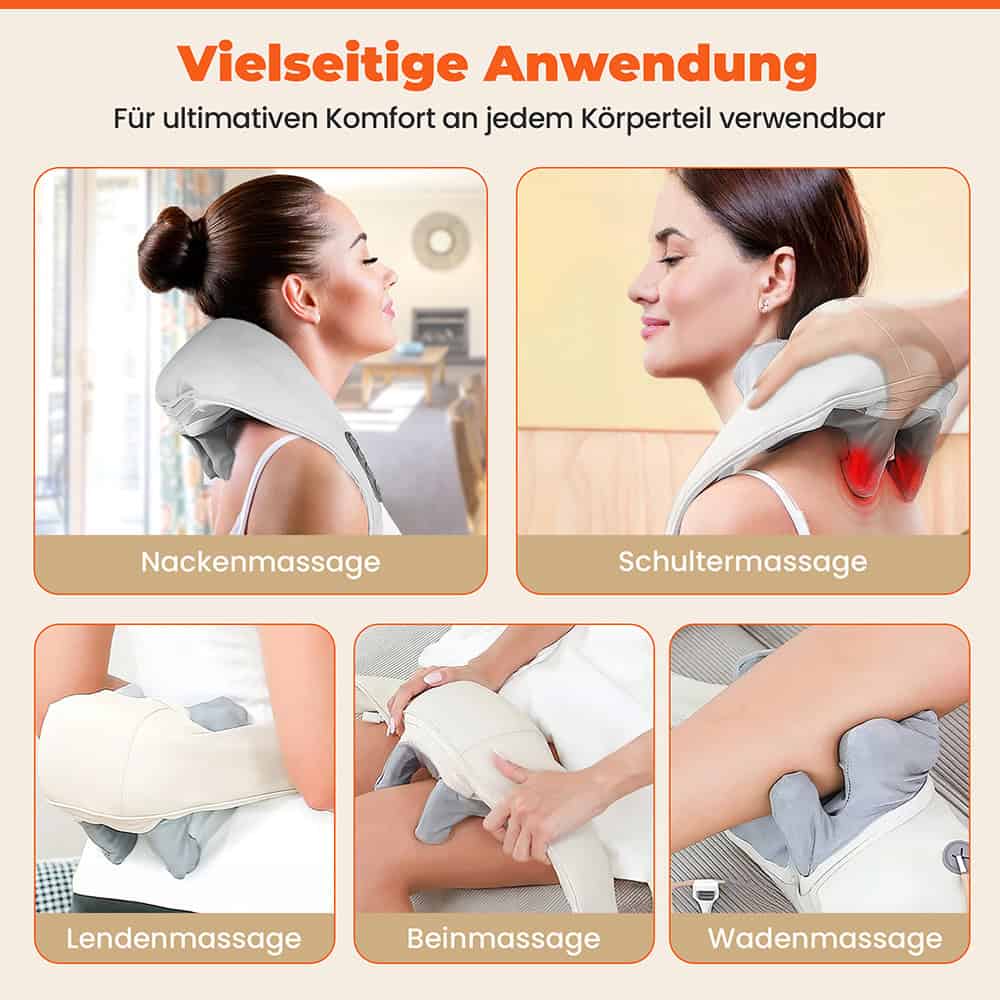 Vielseitige Anwendung

Für ultimativen Komfort an jedem Körperteil verwendbar

Nackenmassage

Schultermassage

Lendenmassage

Beinmassage

Wadenmassage