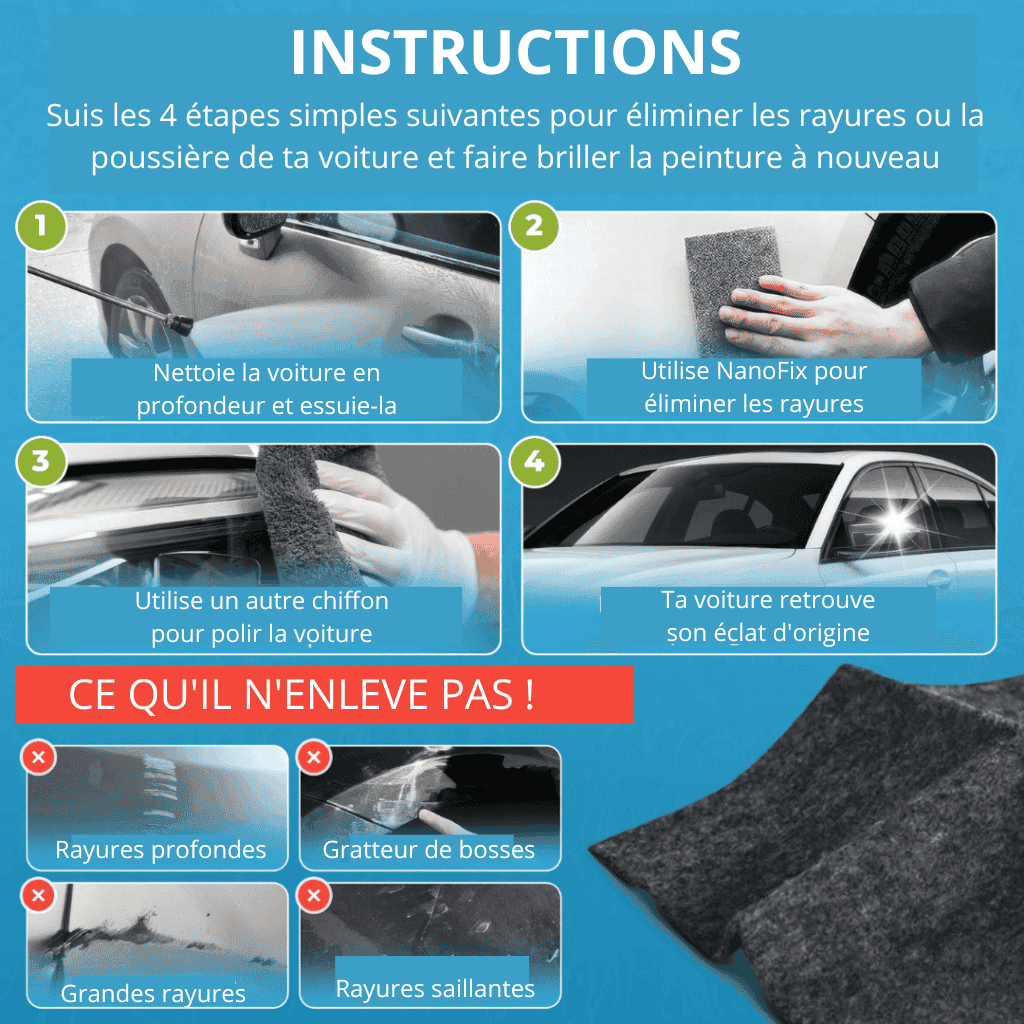 INSTRUCTIONS

Suis les 4 étapes simples suivantes pour éliminer les rayures ou la poussière de ta voiture et faire briller la peinture à nouveau

1

Nettoie la voiture en profondeur et essuie-la

2

Utilise NanoFix pour éliminer les rayures

3

Utilise un autre chiffon pour polir la voiture

4

Ta voiture retrouve son éclat d'origine

CE QU'IL N'ENLEVE PAS !

Rayures profondes

Gratteur de bosses

Grandes rayures

Rayures saillantes