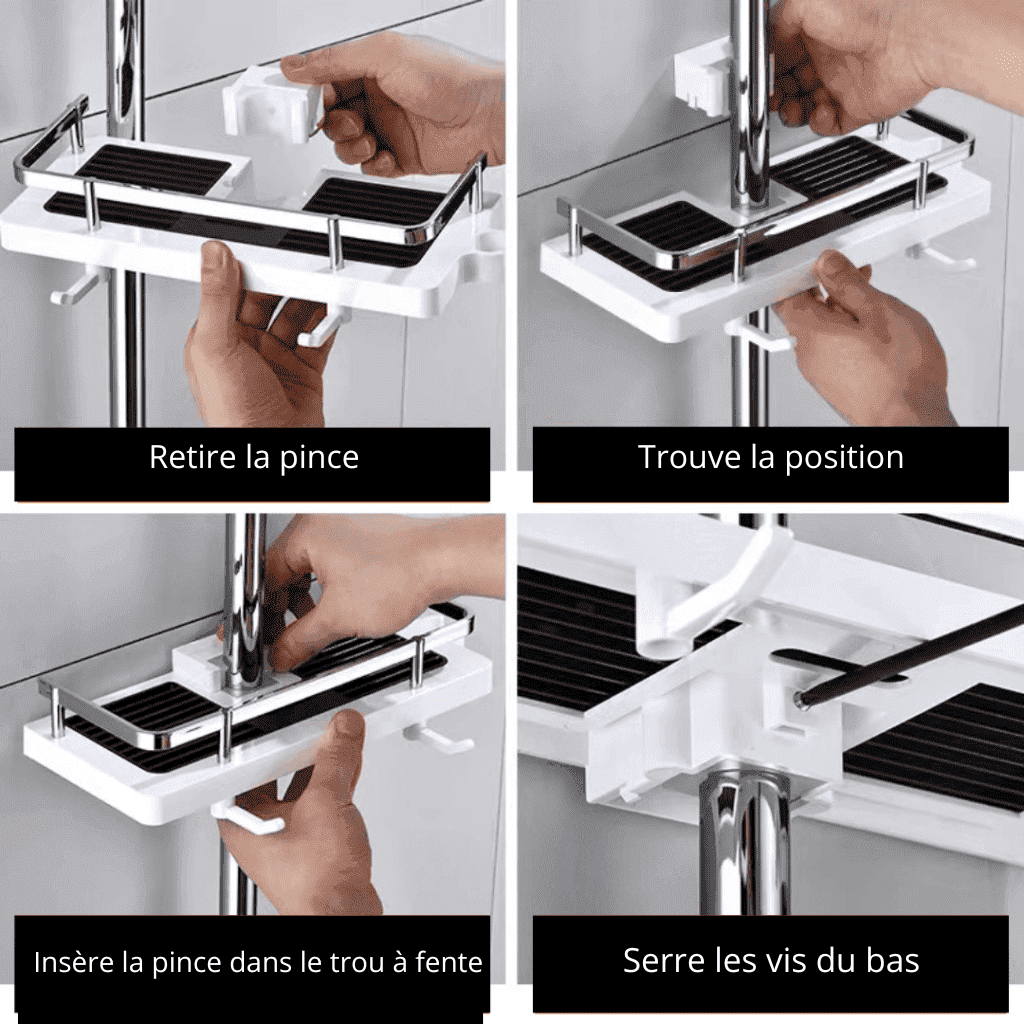 Retire la pince

Trouve la position

Insère la pince dans le trou à fente

Serre les vis du bas