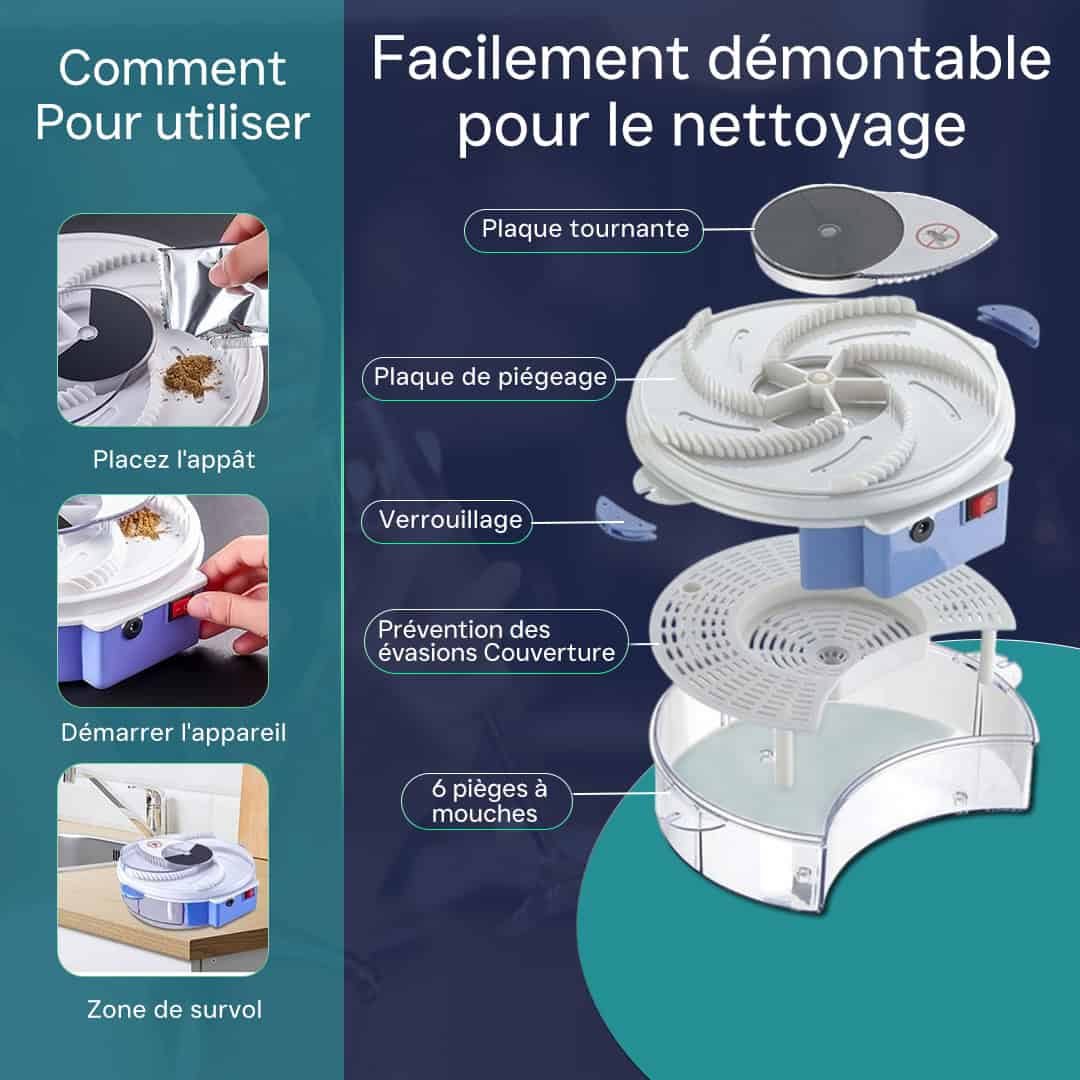 Comment Pour utiliser

Placez l'appât

Démarrer l'appareil

Zone de survol

Facilement démontable pour le nettoyage

Plaque tournante

Plaque de piégeage

Verrouillage

Prévention des évasions Couverture

6 pièges à mouches