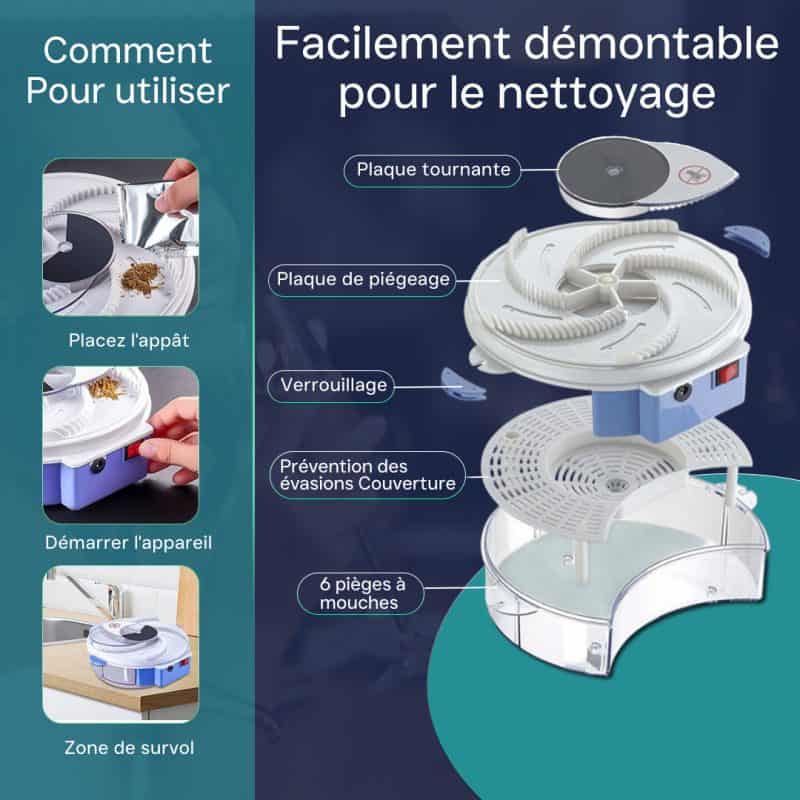 Comment Pour utiliser

Placez l'appât

Démarrer l'appareil

Zone de survol

Facilement démontable pour le nettoyage

Plaque tournante

Plaque de piégeage

Verrouillage

Prévention des évasions Couverture

6 pièges à mouches