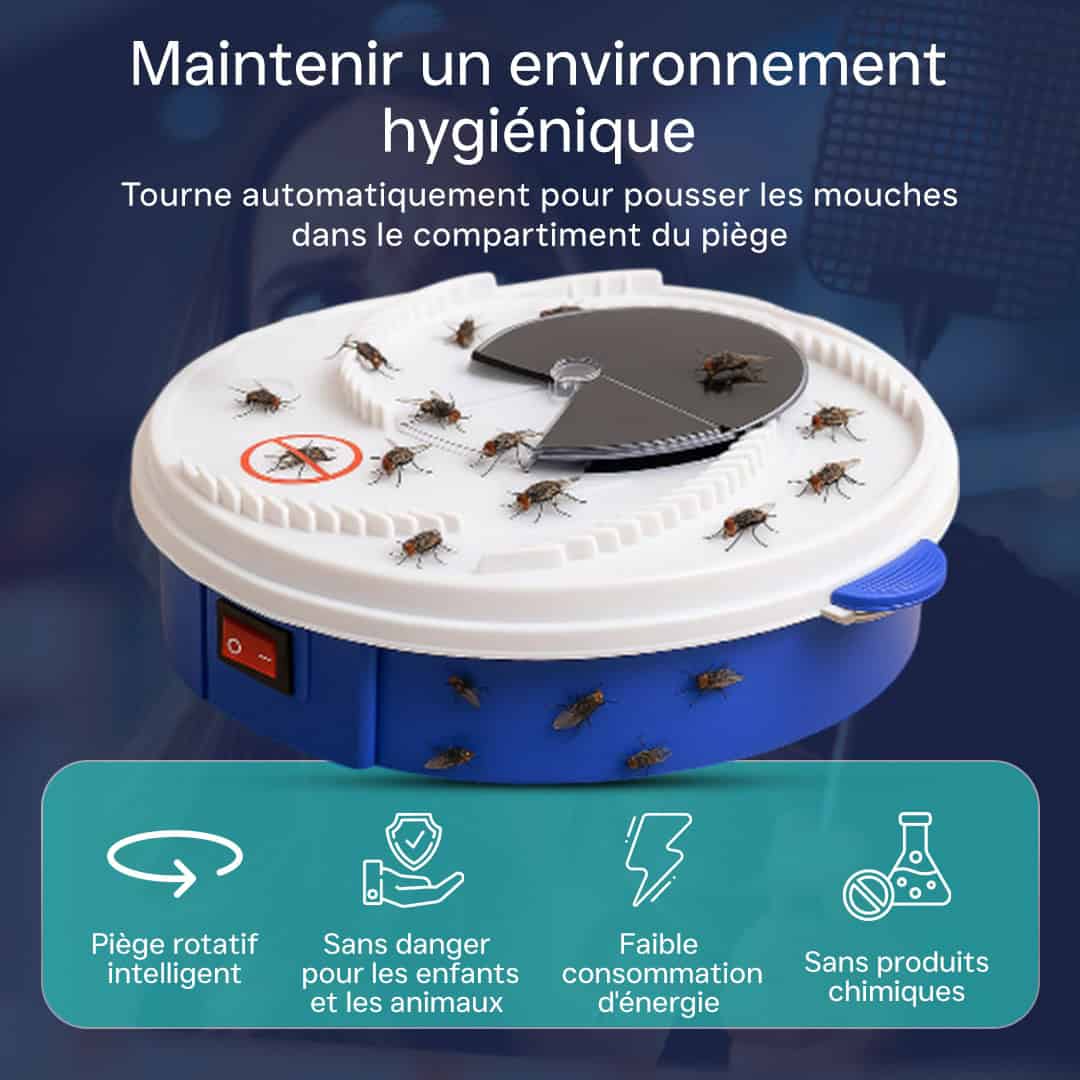 Maintenir un environnement hygiénique

Tourne automatiquement pour pousser les mouches dans le compartiment du piège

Piège rotatif intelligent

Sans danger pour les enfants et les animaux

Faible consommation d'énergie

Sans produits chimiques