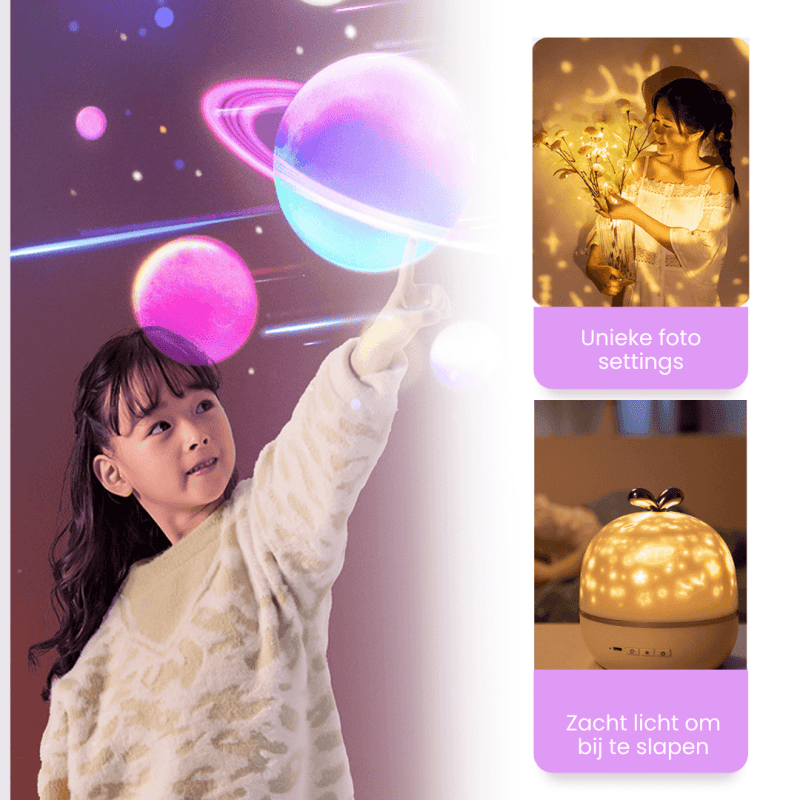 Unieke foto settings

Zacht licht om bij te slapen